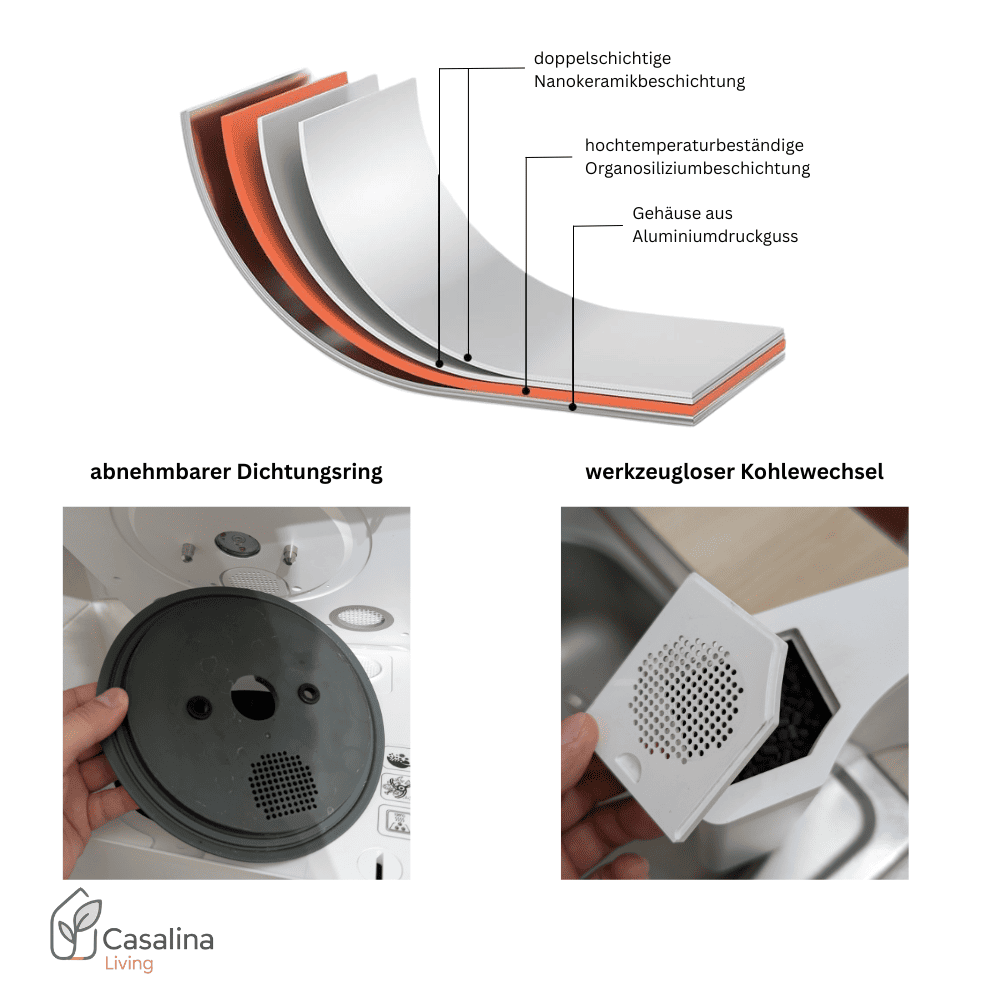 doppelschichtige Nanokeramikbeschichtung

hochtemperaturbeständige Organosiliziumbeschichtung

Gehäuse aus Aluminiumdruckguss

abnehmbarer Dichtungsring

werkzeugloser Kohlewechsel

Casalina
Living